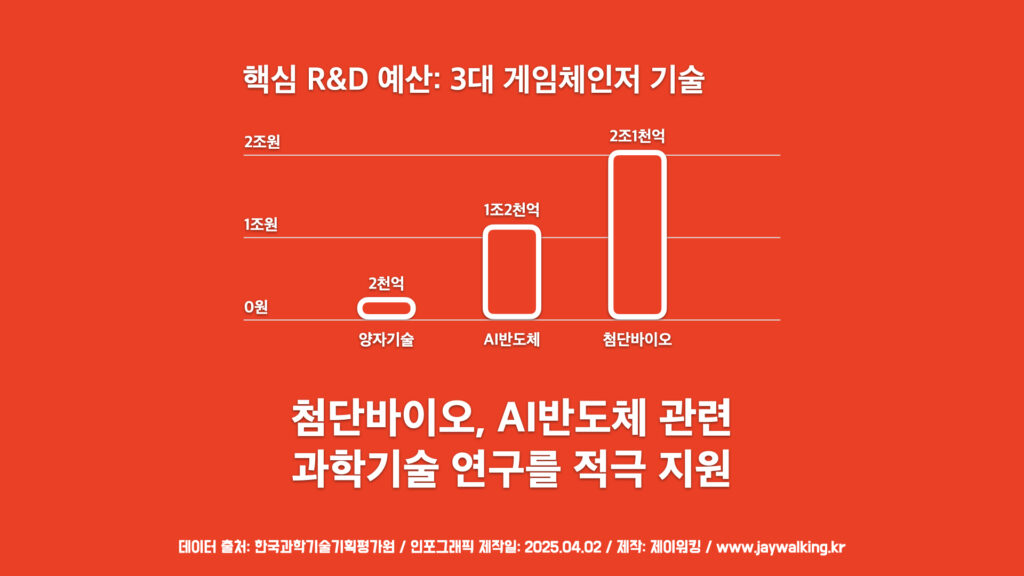 핵심 R&D 예산: 3대 게임체인저 기술

2조원

1조원

0원

2천억

1조2천억

2조1천억

양자기술

AI반도체

첨단바이오

첨단바이오, AI반도체 관련 과학기술 연구를 적극 지원

데이터 출처: 한국과학기술기획평가원 / 인포그래픽 제작일: 2025.04.02 / 제작: 제이워킹 / www.jaywalking.kr