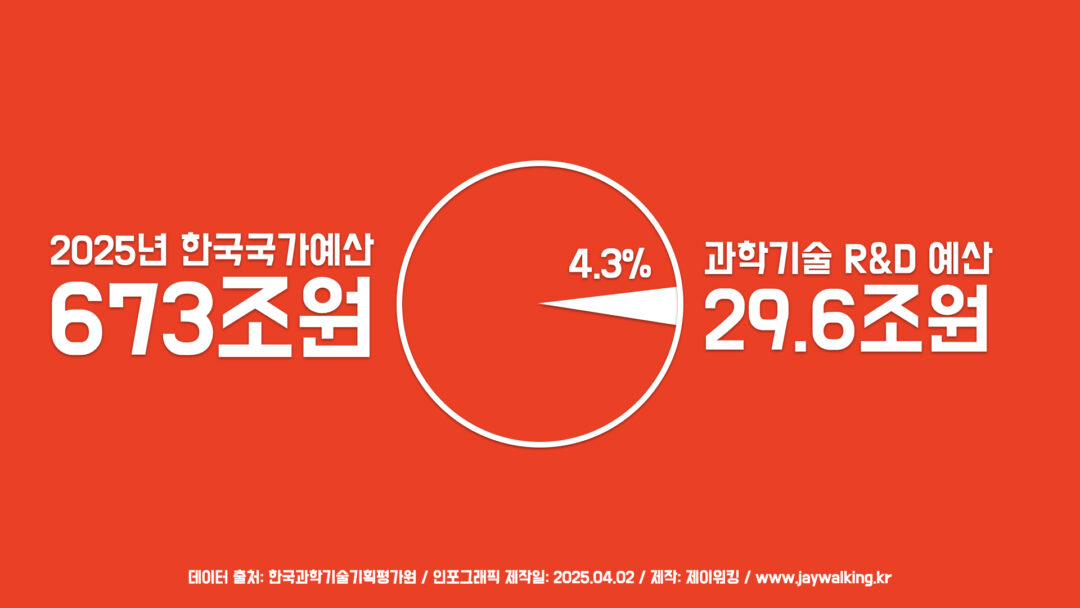 2025년 한국국가예산
673조원

4.3%

과학기술 R&D 예산
29.6조원

데이터 출처: 한국과학기술기획평가원 / 인포그래픽 제작일: 2025.04.02 / 제작: 제이워킹 / www.jaywalking.kr