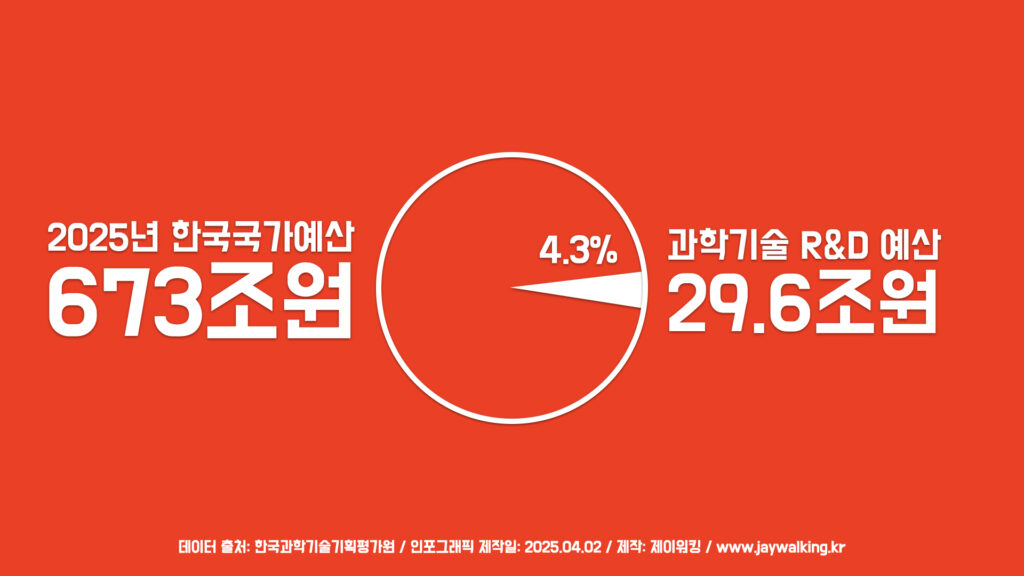 2025년 한국국가예산
673조원

4.3%

과학기술 R&D 예산
29.6조원

데이터 출처: 한국과학기술기획평가원 / 인포그래픽 제작일: 2025.04.02 / 제작: 제이워킹 / www.jaywalking.kr