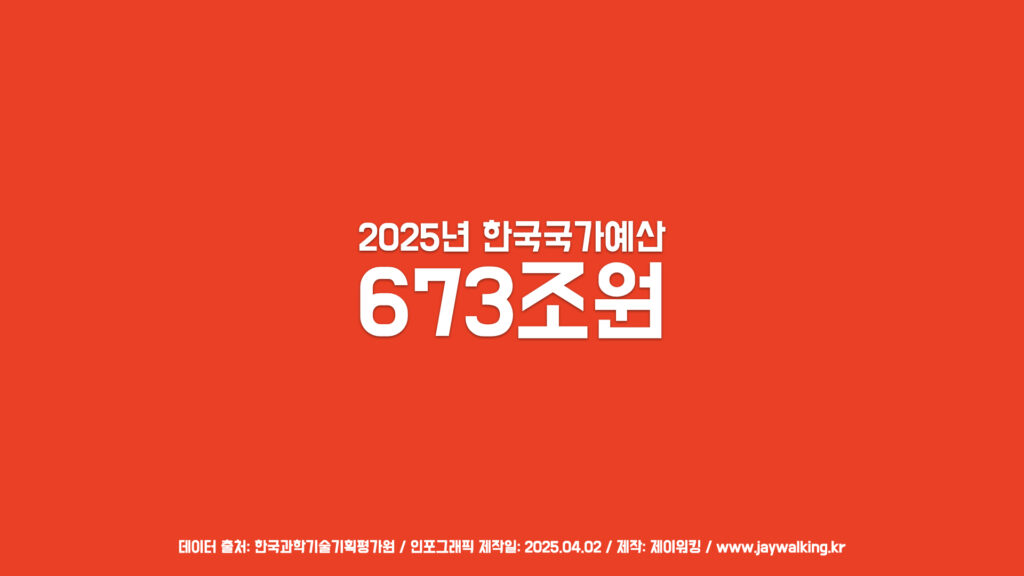 2025년 한국국가예산
673조원

데이터 출처: 한국과학기술기획평가원 / 인포그래픽 제작일: 2025.04.02 / 제작: 제이워킹 / www.jaywalking.kr